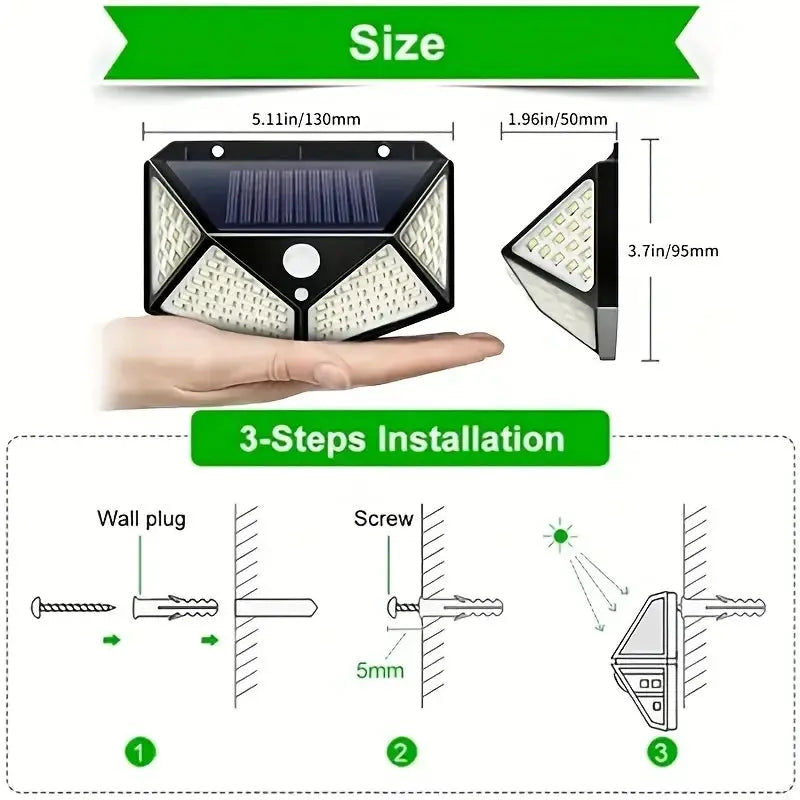 Size

5.11in/130mm

1.96in/50mm

3.7in/95mm

3-Steps Installation

Wall plug

Screw

5mm

1

2

3