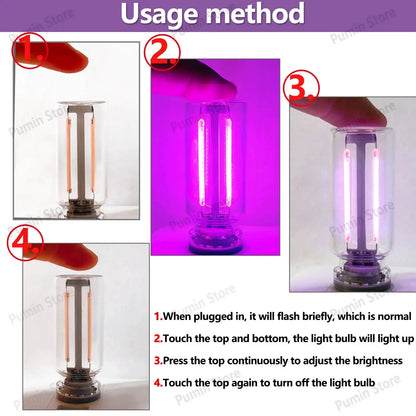 Usage method

1.

2.

3.

4.

Pumin Store

1.When plugged in, it will flash briefly, which is normal

2.Touch the top and bottom, the light bulb will light up

3.Press the top continuously to adjust the brightness

4.Touch the top again to turn off the light bulb