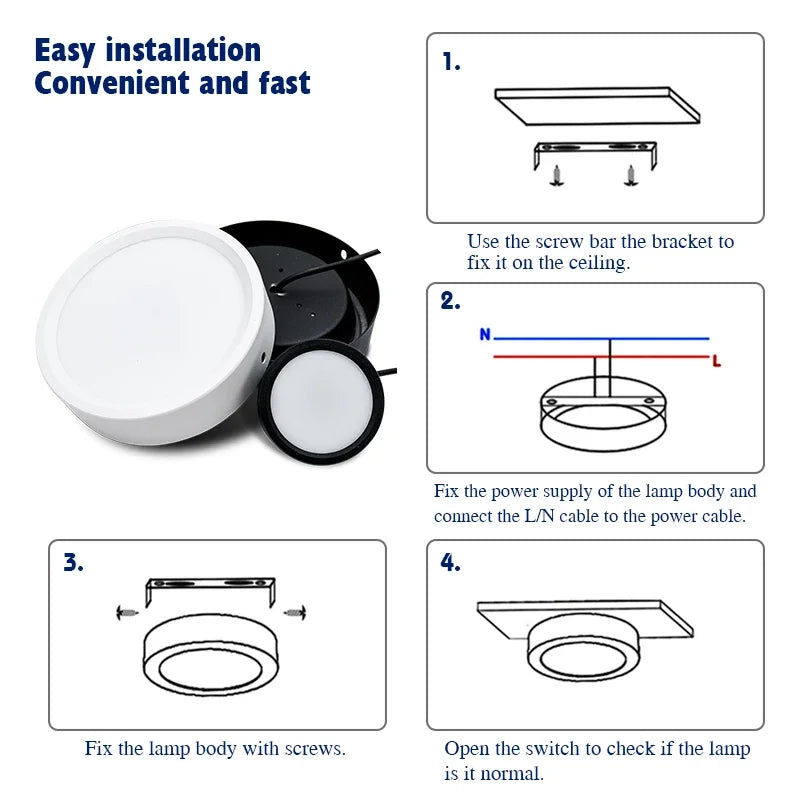 Easy installation
Convenient and fast

1.

Use the screw bar the bracket to fix it on the ceiling.

2.

N

L

Fix the power supply of the lamp body and connect the L/N cable to the power cable.

3.

Fix the lamp body with screws.

4.

Open the switch to check if the lamp is it normal.