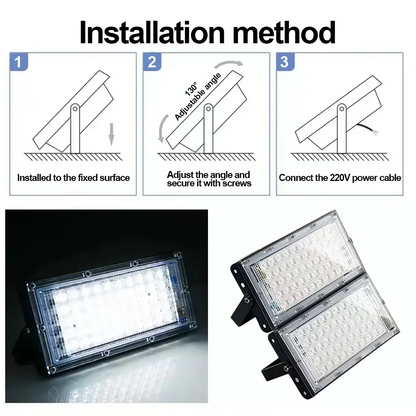 Installation method

1

Installed to the fixed surface

2

130°
Adjustable angle

Adjust the angle and secure it with screws

3

Connect the 220V power cable