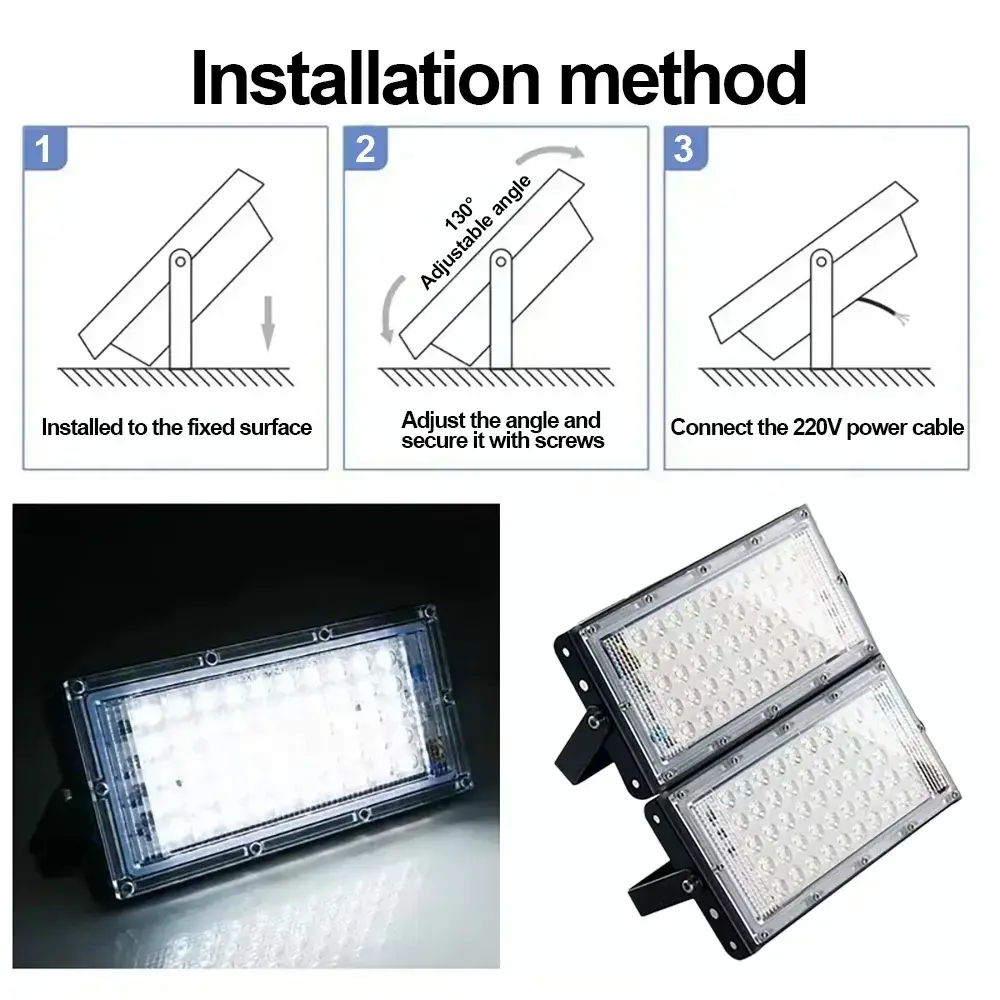 Installation method

1

Installed to the fixed surface

2

130°
Adjustable angle

Adjust the angle and secure it with screws

3

Connect the 220V power cable