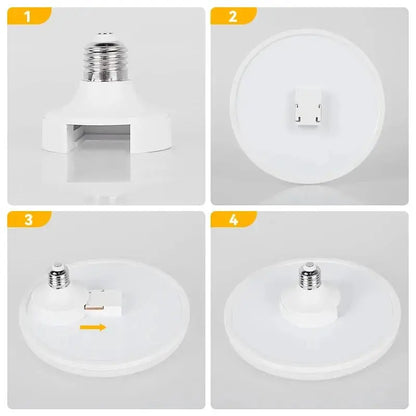 1

2

3

4