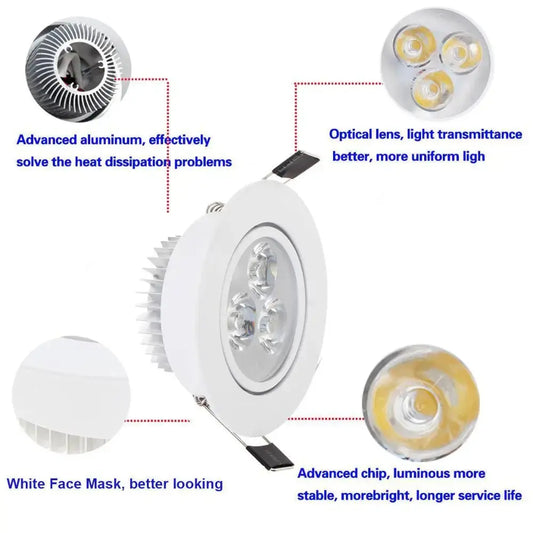 Advanced aluminum, effectively solve the heat dissipation problems

Optical lens, light transmittance better, more uniform ligh

White Face Mask, better looking

Advanced chip, luminous more stable, morebright, longer service life